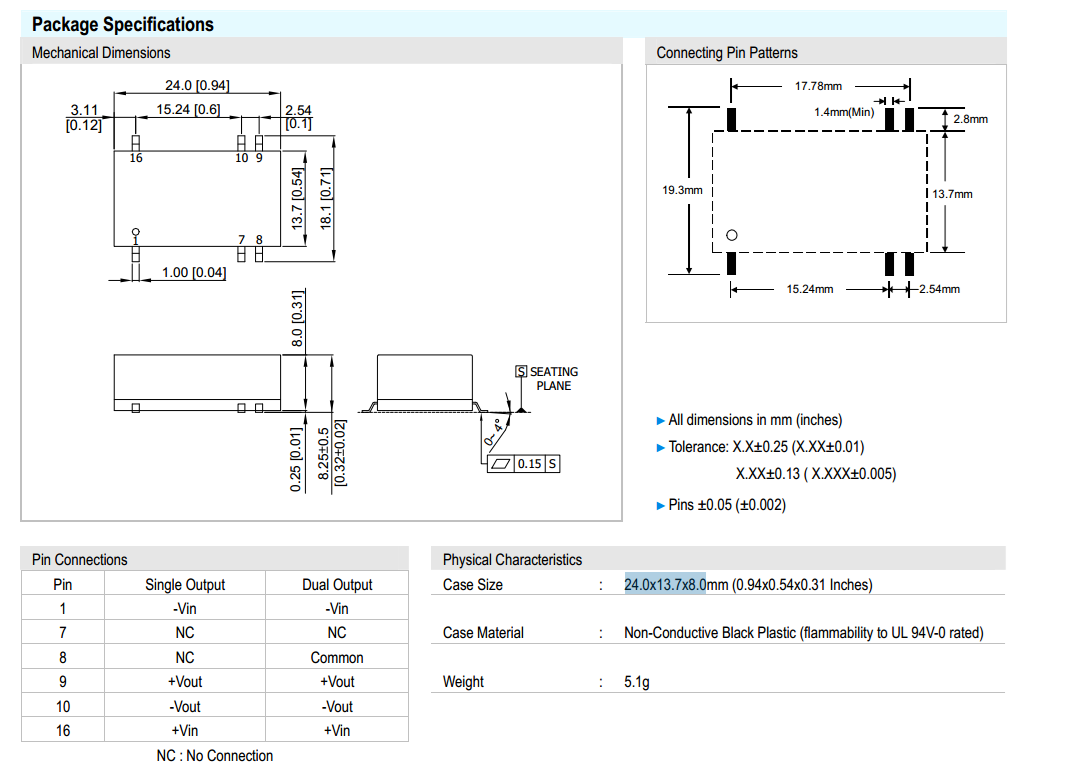 Package Specifications

Mechanical Dimensions

24.0 [0.94]
3.11 [0.12]
15.24 [0.6]
2.54 [0.1]
16
10 9
13.7 [0.54]
18.1 [0.71]
1
7 8
1.00 [0.04]
8.0 [0.31]
0.25 [0.01]
8.25±0.5 [0.32±0.02]
S SEATING PLANE
0~4°
0.15 S

Connecting Pin Patterns

17.78mm
1.4mm(Min)
2.8mm
19.3mm
13.7mm
15.24mm
2.54mm

► All dimensions in mm (inches)
► Tolerance: X.X±0.25 (X.XX±0.01)
X.XX±0.13 ( X.XXX±0.005)
► Pins ±0.05 (±0.002)

Pin Connections

| Pin | Single Output | Dual Output |
|---|---|---|
| 1 | -Vin | -Vin |
| 7 | NC | NC |
| 8 | NC | Common |
| 9 | +Vout | +Vout |
| 10 | -Vout | -Vout |
| 16 | +Vin | +Vin |

NC : No Connection

Physical Characteristics

| Case Size | : | 24.0x13.7x8.0mm (0.94x0.54x0.31 Inches) |
|---|---|---|
| Case Material | : | Non-Conductive Black Plastic (flammability to UL 94V-0 rated) |
| Weight | : | 5.1g |