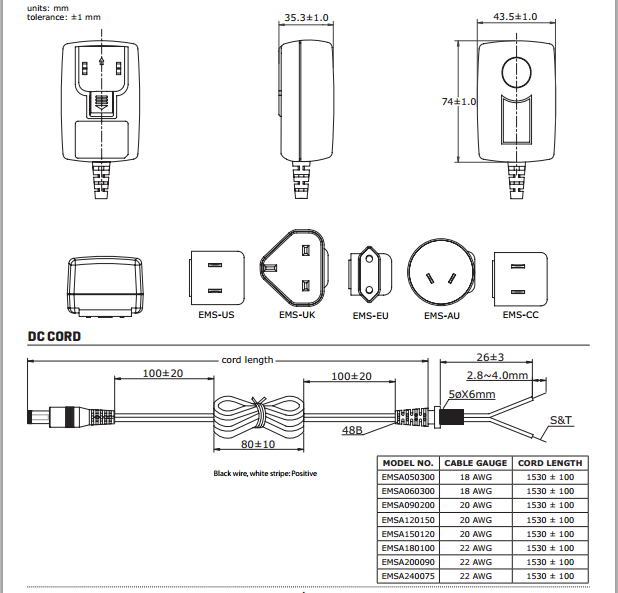 units: mm
tolerance: ±1 mm

35.3±1.0

43.5±1.0

74±1.0

EMS-US
EMS-UK
EMS-EU
EMS-AU
EMS-CC

DC CORD

cord length
100±20
100±20
26±3
2.8~4.0mm
5øX6mm
S&T
48B
80±10

Black wire, white stripe: Positive

| MODEL NO. | CABLE GAUGE | CORD LENGTH |
|---|---|---|
| EMSA050300 | 18 AWG | 1530 ± 100 |
| EMSA060300 | 18 AWG | 1530 ± 100 |
| EMSA090200 | 20 AWG | 1530 ± 100 |
| EMSA120150 | 20 AWG | 1530 ± 100 |
| EMSA150120 | 20 AWG | 1530 ± 100 |
| EMSA180100 | 22 AWG | 1530 ± 100 |
| EMSA200090 | 22 AWG | 1530 ± 100 |
| EMSA240075 | 22 AWG | 1530 ± 100 |